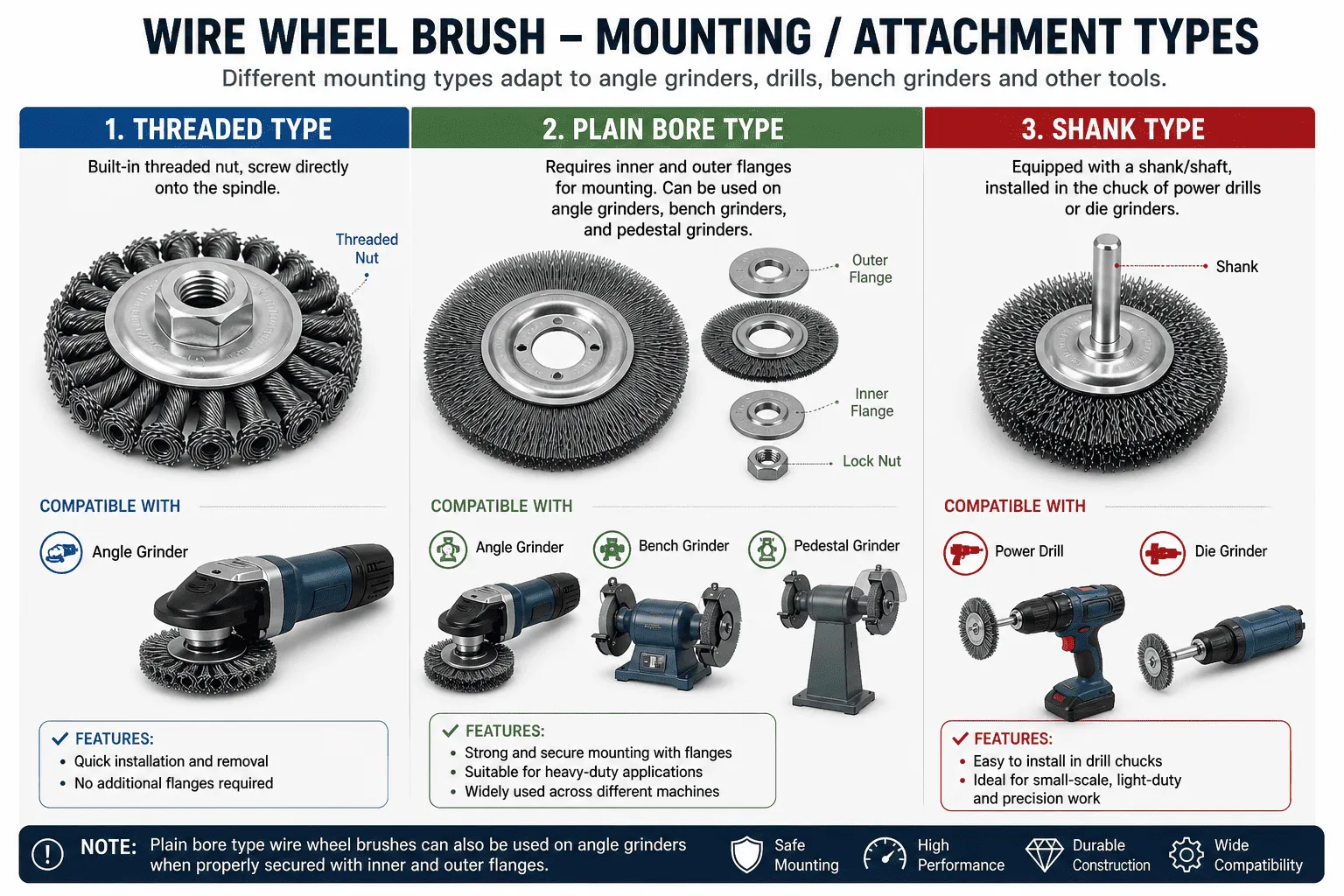 WIRE WHEEL BRUSH – MOUNTING / ATTACHMENT TYPES

Different mounting types adapt to angle grinders, drills, bench grinders and other tools.

1. THREADED TYPE

Built-in threaded nut, screw directly onto the spindle.

Threaded Nut

COMPATIBLE WITH

Angle Grinder

✓ FEATURES:
• Quick installation and removal
• No additional flanges required

2. PLAIN BORE TYPE

Requires inner and outer flanges for mounting. Can be used on angle grinders, bench grinders, and pedestal grinders.

Outer Flange

Inner Flange

Lock Nut

COMPATIBLE WITH

Angle Grinder

Bench Grinder

Pedestal Grinder

✓ FEATURES:
• Strong and secure mounting with flanges
• Suitable for heavy-duty applications
• Widely used across different machines

3. SHANK TYPE

Equipped with a shank/shaft, installed in the chuck of power drills or die grinders.

Shank

COMPATIBLE WITH

Power Drill

Die Grinder

✓ FEATURES:
• Easy to install in drill chucks
• Ideal for small-scale, light-duty and precision work

NOTE: Plain bore type wire wheel brushes can also be used on angle grinders when properly secured with inner and outer flanges.

Safe Mounting

High Performance

Durable Construction

Wide Compatibility